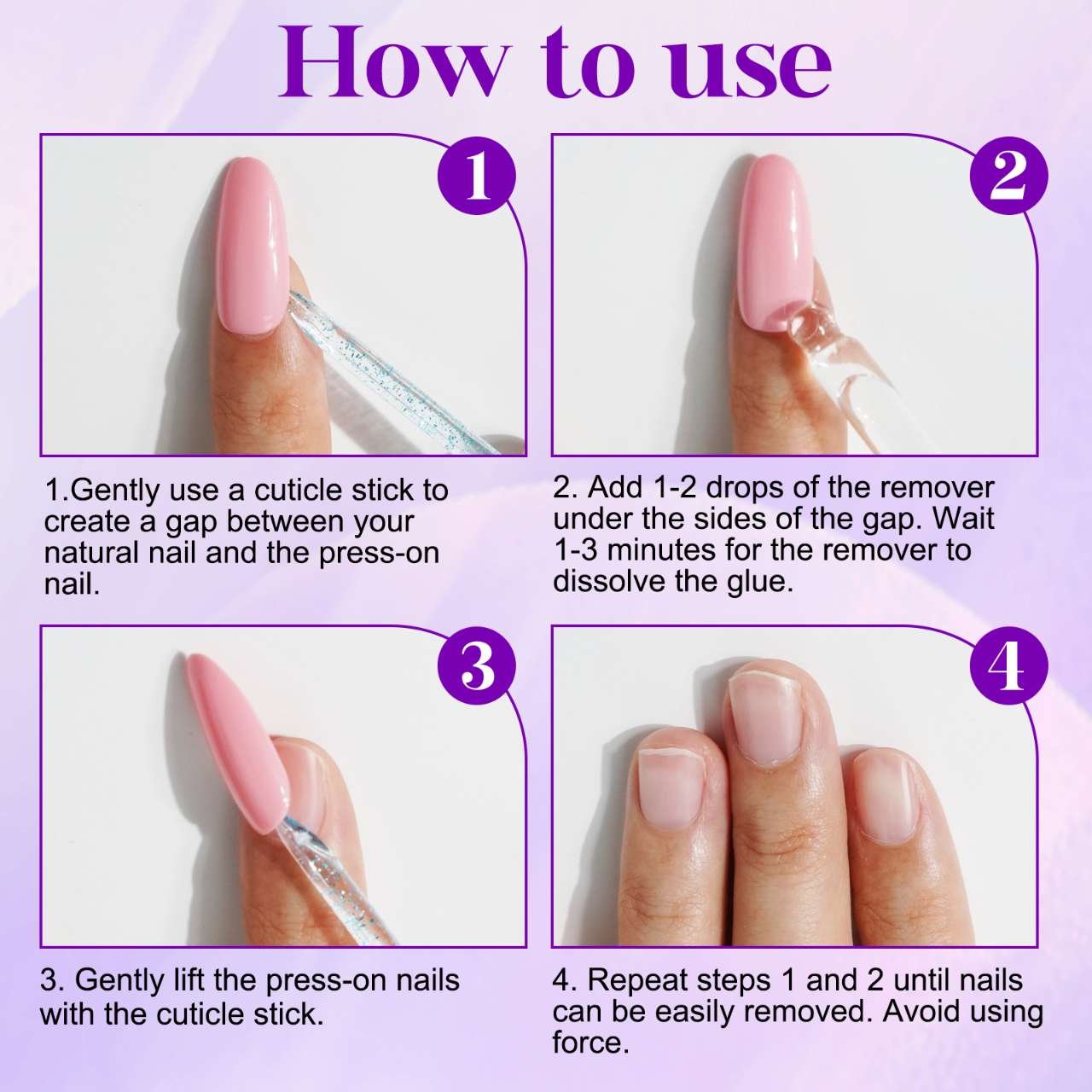 How to use

1

1.Gently use a cuticle stick to create a gap between your natural nail and the press-on nail.

2

2. Add 1-2 drops of the remover under the sides of the gap. Wait 1-3 minutes for the remover to dissolve the glue.

3

3. Gently lift the press-on nails with the cuticle stick.

4

4. Repeat steps 1 and 2 until nails can be easily removed. Avoid using force.